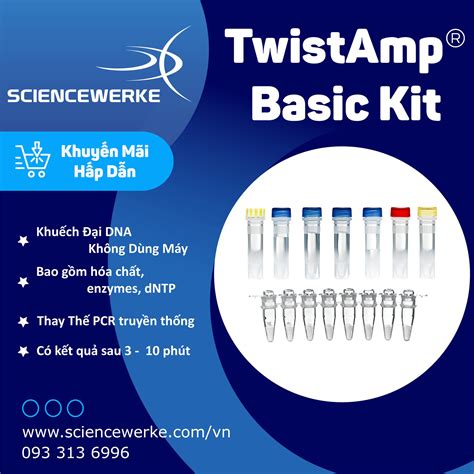 SCIENCEWERKE

TwistAmp®
Basic Kit

Khuyến Mãi Hấp Dẫn

Khuếch Đại DNA Không Dùng Máy

Bao gồm hóa chất, enzymes, dNTP

Thay Thế PCR truyền thống

Có kết quả sau 3 - 10 phút

www.sciencewerke.com/vn
093 313 6996