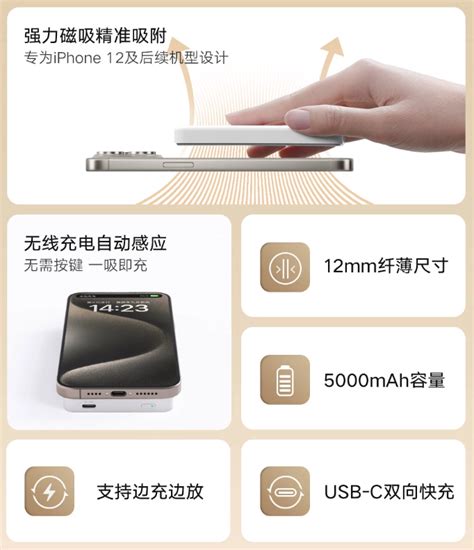 强力磁吸精准吸附
专为iPhone 12及后续机型设计

无线充电自动感应
无需按键 一吸即充

14:23

12mm纤薄尺寸

5000mAh容量

支持边充边放

USB-C双向快充