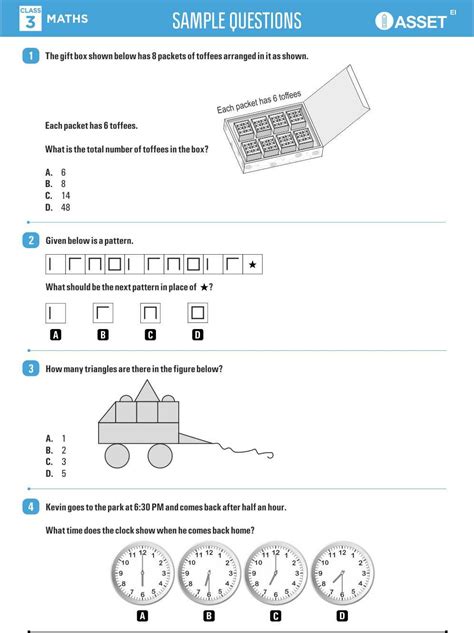 CLASS 3 MATHS

SAMPLE QUESTIONS

ASSET EI

1 The gift box shown below has 8 packets of toffees arranged in it as shown.

Each packet has 6 toffees

Each packet has 6 toffees.

What is the total number of toffees in the box?

A. 6
B. 8
C. 14
D. 48

2 Given below is a pattern.

★

What should be the next pattern in place of ★?

A B C D

3 How many triangles are there in the figure below?

A. 1
B. 2
C. 3
D. 5

4 Kevin goes to the park at 6:30 PM and comes back after half an hour.

What time does the clock show when he comes back home?

11 12 1 2 3 4 5 6 7 8 9 10

11 12 1 2 3 4 5 6 7 8 9 10

11 12 1 2 3 4 5 6 7 8 9 10

11 12 1 2 3 4 5 6 7 8 9 10

A B C D