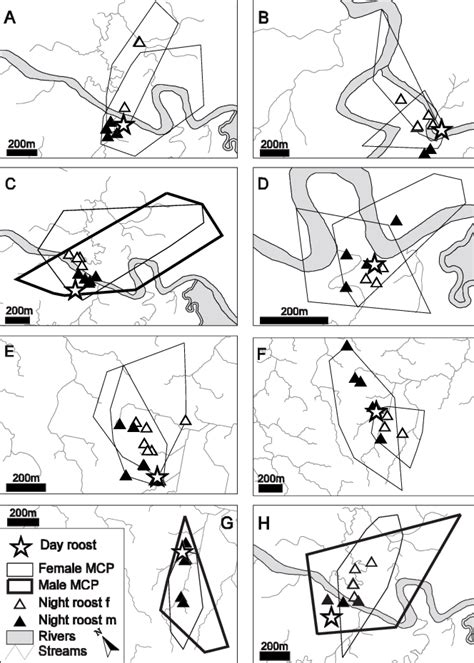 A
200m
B
200m
C
200m
D
200m
E
200m
F
200m
200m
G
Day roost
Female MCP
Male MCP
Night roost f
Night roost m
Rivers
Streams
N
H
200m