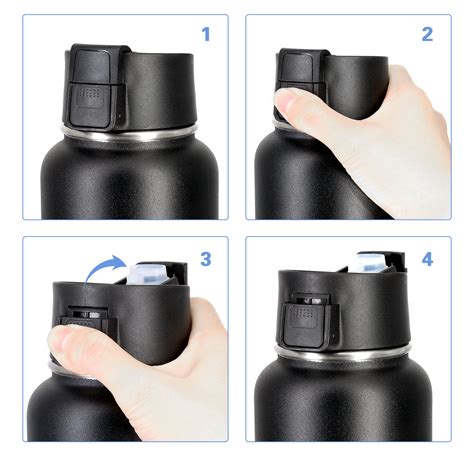 1

2

3

4