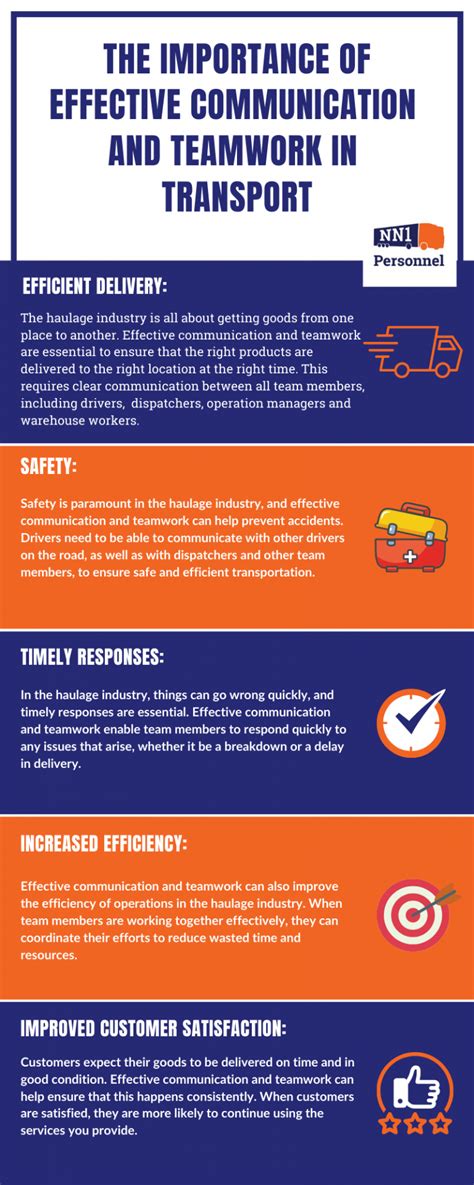 THE IMPORTANCE OF EFFECTIVE COMMUNICATION AND TEAMWORK IN TRANSPORT

NN1 Personnel

EFFICIENT DELIVERY:

The haulage industry is all about getting goods from one place to another. Effective communication and teamwork are essential to ensure that the right products are delivered to the right location at the right time. This requires clear communication between all team members, including drivers, dispatchers, operation managers and warehouse workers.

SAFETY:

Safety is paramount in the haulage industry, and effective communication and teamwork can help prevent accidents. Drivers need to be able to communicate with other drivers on the road, as well as with dispatchers and other team members, to ensure safe and efficient transportation.

TIMELY RESPONSES:

In the haulage industry, things can go wrong quickly, and timely responses are essential. Effective communication and teamwork enable team members to respond quickly to any issues that arise, whether it be a breakdown or a delay in delivery.

INCREASED EFFICIENCY:

Effective communication and teamwork can also improve the efficiency of operations in the haulage industry. When team members are working together effectively, they can coordinate their efforts to reduce wasted time and resources.

IMPROVED CUSTOMER SATISFACTION:

Customers expect their goods to be delivered on time and in good condition. Effective communication and teamwork can help ensure that this happens consistently. When customers are satisfied, they are more likely to continue using the services you provide.