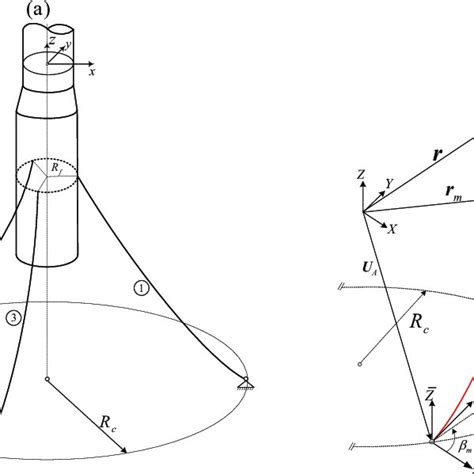 (a)

$z$ $y$ $x$

$R_f$

① ③

$R_c$

$\boldsymbol{r}$ $Z$ $Y$ $\boldsymbol{r}_m$ $X$

$\boldsymbol{U}_A$

$R_c$

$\bar{Z}$

$\beta_m$