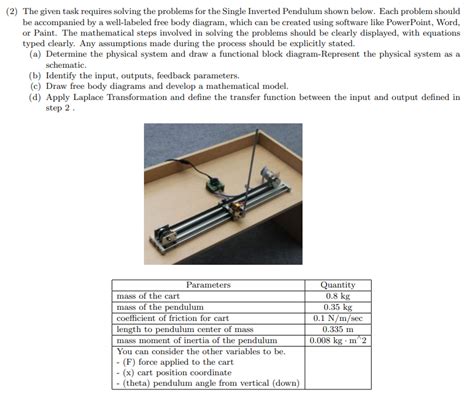 (2) The given task requires solving the problems for the Single Inverted Pendulum shown below. Each problem should be accompanied by a well-labeled free body diagram, which can be created using software like PowerPoint, Word, or Paint. The mathematical steps involved in solving the problems should be clearly displayed, with equations typed clearly. Any assumptions made during the process should be explicitly stated.

(a) Determine the physical system and draw a functional block diagram-Represent the physical system as a schematic.

(b) Identify the input, outputs, feedback parameters.

(c) Draw free body diagrams and develop a mathematical model.

(d) Apply Laplace Transformation and define the transfer function between the input and output defined in step 2 .

| Parameters | Quantity |
|---|---|
| mass of the cart | 0.8 kg |
| mass of the pendulum | 0.35 kg |
| coefficient of friction for cart | 0.1 N/m/sec |
| length to pendulum center of mass | 0.335 m |
| mass moment of inertia of the pendulum | 0.008 kg · m^2 |
| You can consider the other variables to be. - (F) force applied to the cart - (x) cart position coordinate - (theta) pendulum angle from vertical (down) | |