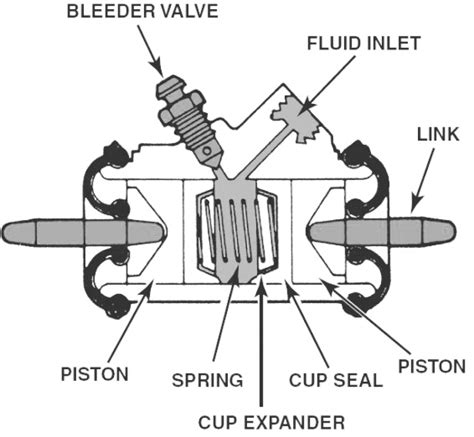 BLEEDER VALVE
FLUID INLET
LINK
PISTON
SPRING
CUP SEAL
PISTON
CUP EXPANDER