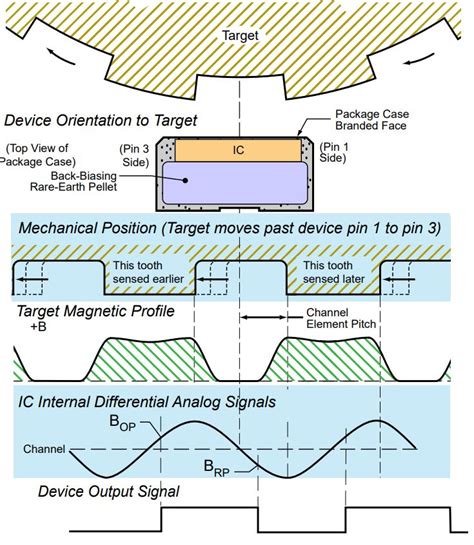 Target

Device Orientation to Target

Package Case Branded Face

(Top View of Package Case)

(Pin 3 Side)

IC

(Pin 1 Side)

Back-Biasing Rare-Earth Pellet

Mechanical Position (Target moves past device pin 1 to pin 3)

This tooth sensed earlier

This tooth sensed later

Target Magnetic Profile

+B

Channel Element Pitch

IC Internal Differential Analog Signals

$B_{OP}$

Channel

$B_{RP}$

Device Output Signal