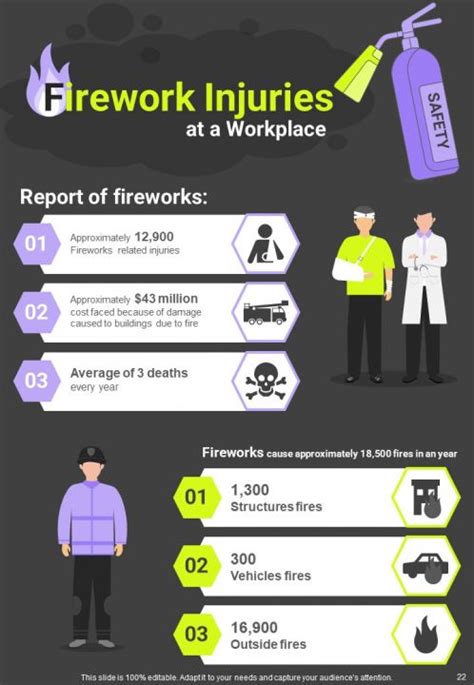 Firework Injuries
at a Workplace

SAFETY

Report of fireworks:

01
Approximately 12,900
Fireworks related injuries

02
Approximately $43 million
cost faced because of damage caused to buildings due to fire

03
Average of 3 deaths
every year

Fireworks cause approximately 18,500 fires in an year

01
1,300
Structures fires

02
300
Vehicles fires

03
16,900
Outside fires

This slide is 100% editable. Adapt it to your needs and capture your audience's attention.
22