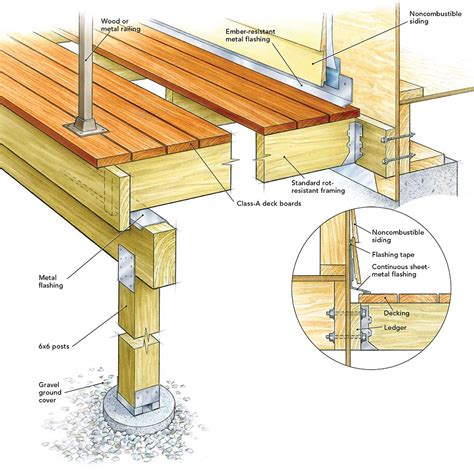 Wood or metal railing

Ember-resistant metal flashing

Noncombustible siding

Standard rot-resistant framing

Class-A deck boards

Metal flashing

6x6 posts

Gravel ground cover

Noncombustible siding

Flashing tape

Continuous sheet-metal flashing

Decking

Ledger