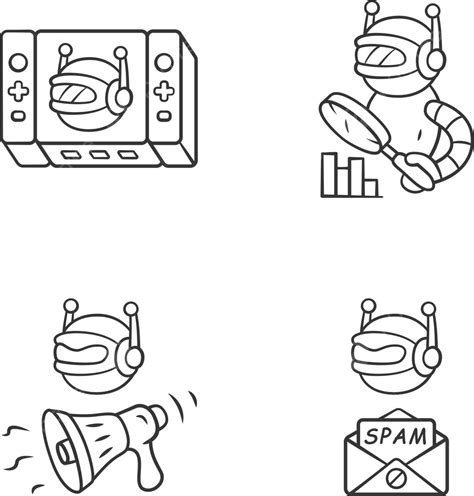 SPAM