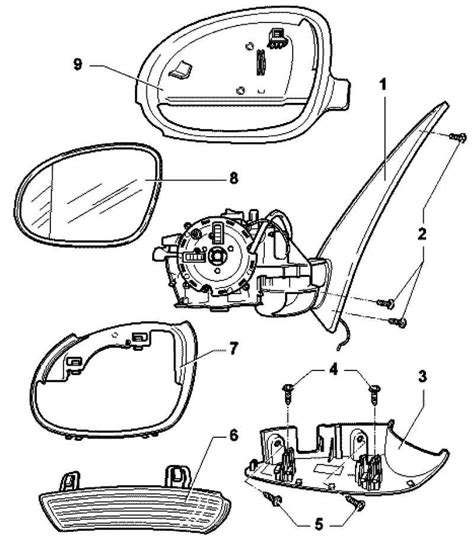 9
1
8
2
7
4
3
6
5