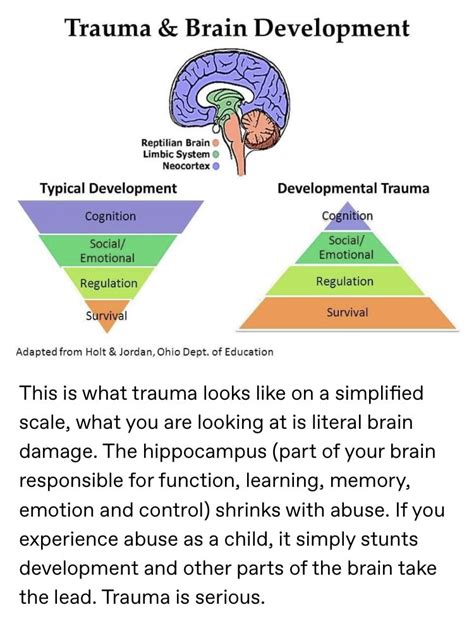 Trauma & Brain Development

Reptilian Brain
Limbic System
Neocortex

Typical Development

Cognition
Social/ Emotional
Regulation
Survival

Developmental Trauma

Cognition
Social/ Emotional
Regulation
Survival

Adapted from Holt & Jordan, Ohio Dept. of Education

This is what trauma looks like on a simplified scale, what you are looking at is literal brain damage. The hippocampus (part of your brain responsible for function, learning, memory, emotion and control) shrinks with abuse. If you experience abuse as a child, it simply stunts development and other parts of the brain take the lead. Trauma is serious.