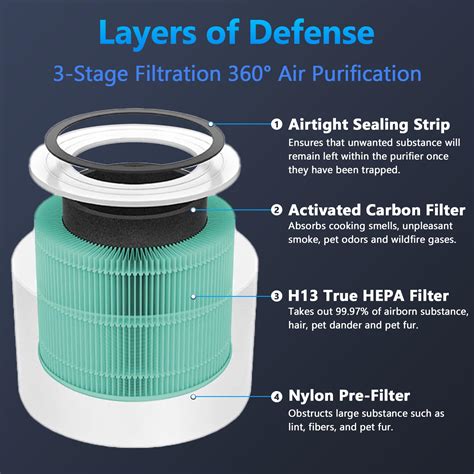 Layers of Defense

3-Stage Filtration 360° Air Purification

1 Airtight Sealing Strip
Ensures that unwanted substance will remain left within the purifier once they have been trapped.

2 Activated Carbon Filter
Absorbs cooking smells, unpleasant smoke, pet odors and wildfire gases.

3 H13 True HEPA Filter
Takes out 99.97% of airborn substance, hair, pet dander and pet fur.

4 Nylon Pre-Filter
Obstructs large substance such as lint, fibers, and pet fur.