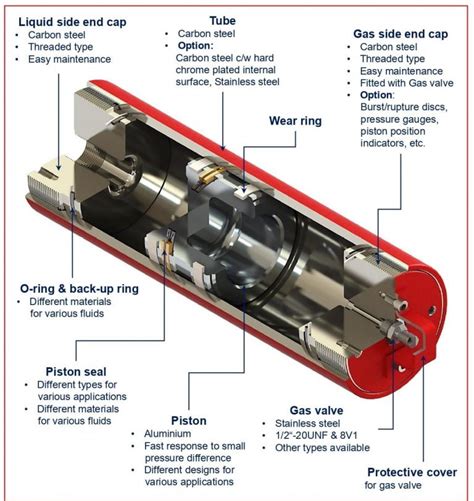 Liquid side end cap
• Carbon steel
• Threaded type
• Easy maintenance

Tube
• Carbon steel
• Option:
Carbon steel c/w hard chrome plated internal surface, Stainless steel

Gas side end cap
• Carbon steel
• Threaded type
• Easy maintenance
• Fitted with Gas valve
• Option:
Burst/rupture discs, pressure gauges, piston position indicators, etc.

Wear ring

O-ring & back-up ring
• Different materials for various fluids

Piston seal
• Different types for various applications
• Different materials for various fluids

Piston
• Aluminium
• Fast response to small pressure difference
• Different designs for various applications

Gas valve
• Stainless steel
• 1/2"-20UNF & 8V1
• Other types available

Protective cover
for gas valve