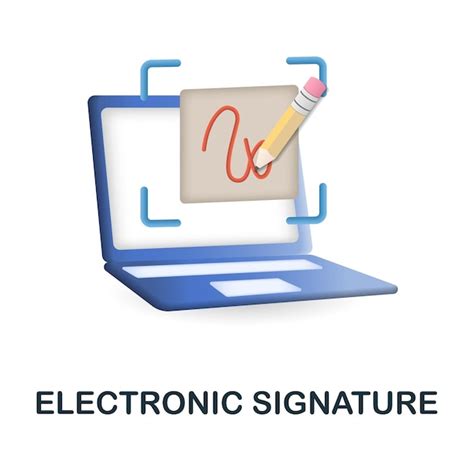 ELECTRONIC SIGNATURE