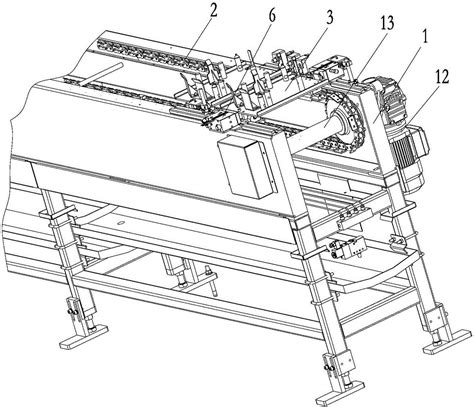 2
6
3
13
1
12