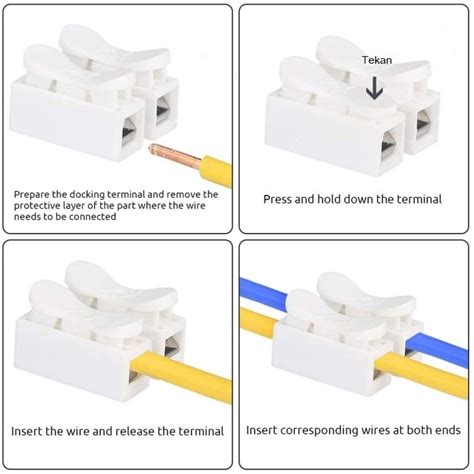 Prepare the docking terminal and remove the protective layer of the part where the wire needs to be connected

Tekan

Press and hold down the terminal

Insert the wire and release the terminal

Insert corresponding wires at both ends