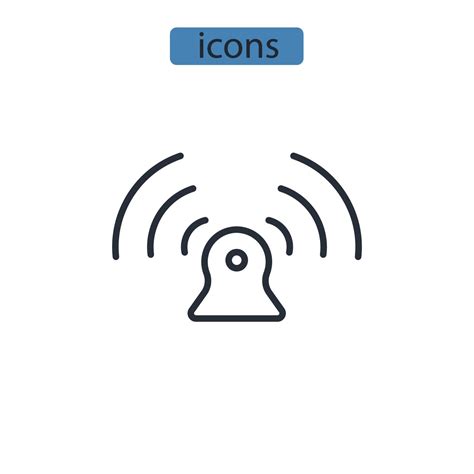 icons