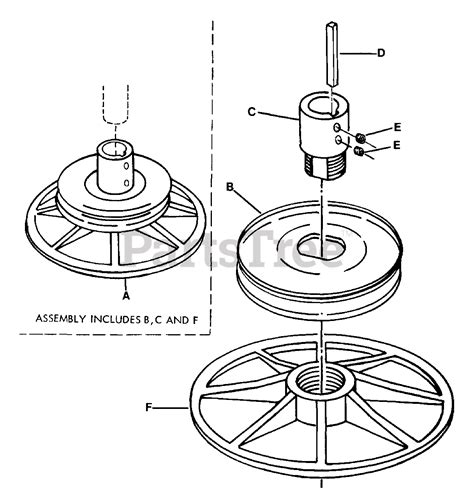 D

C

E

E

B

PartsTree™

A

ASSEMBLY INCLUDES B, C AND F

F