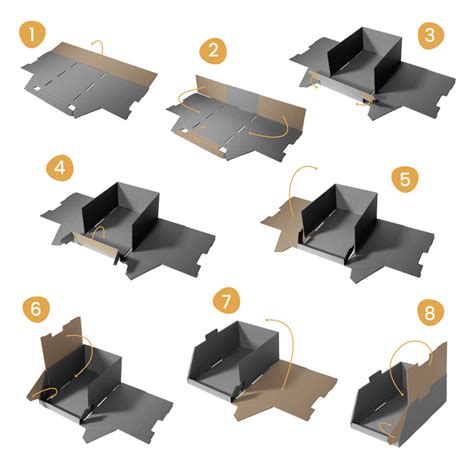 1
2
3
4
5
6
7
8