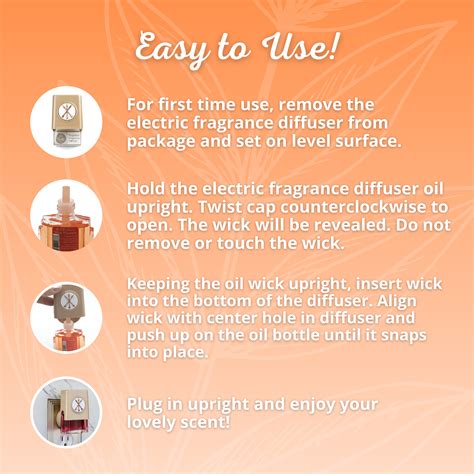 Easy to Use!

For first time use, remove the electric fragrance diffuser from package and set on level surface.

Hold the electric fragrance diffuser oil upright. Twist cap counterclockwise to open. The wick will be revealed. Do not remove or touch the wick.

Keeping the oil wick upright, insert wick into the bottom of the diffuser. Align wick with center hole in diffuser and push up on the oil bottle until it snaps into place.

Plug in upright and enjoy your lovely scent!