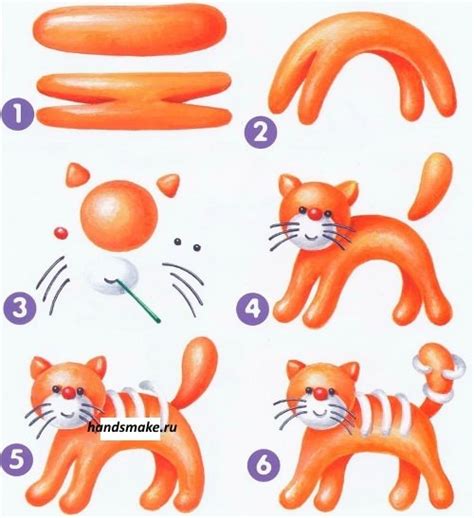 1
2
3
4
5
handsmake.ru
6