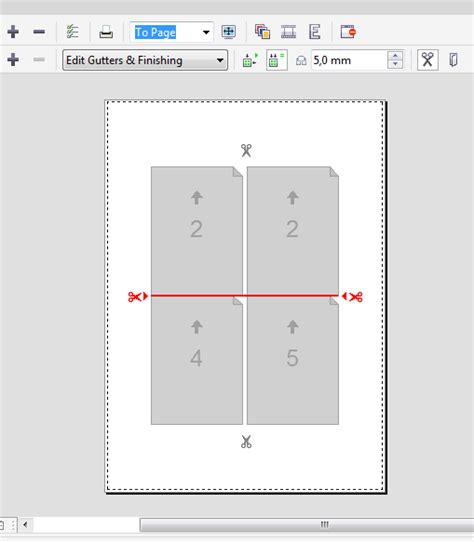 To Page

Edit Gutters & Finishing

5,0 mm

2

2

4

5