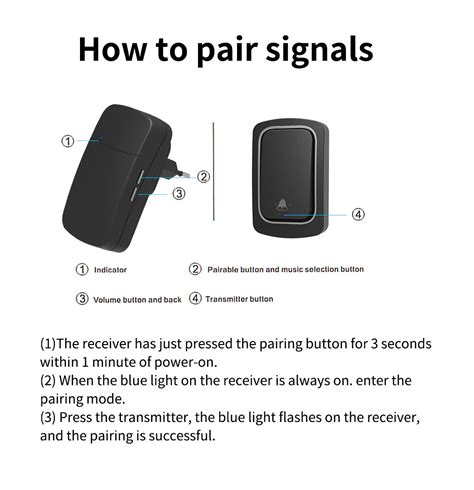 How to pair signals

①

②

③

④

① Indicator ② Pairable button and music selection button

③ Volume button and back ④ Transmitter button

(1)The receiver has just pressed the pairing button for 3 seconds within 1 minute of power-on.
(2) When the blue light on the receiver is always on. enter the pairing mode.
(3) Press the transmitter, the blue light flashes on the receiver, and the pairing is successful.