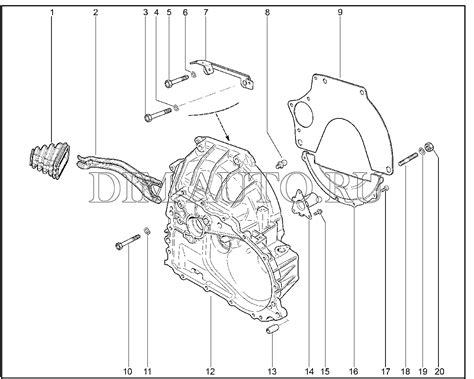 1 2 3 4 5 6 7 8 9

DIMAUTO.RU

10 11 12 13 14 15 16 17 18 19 20