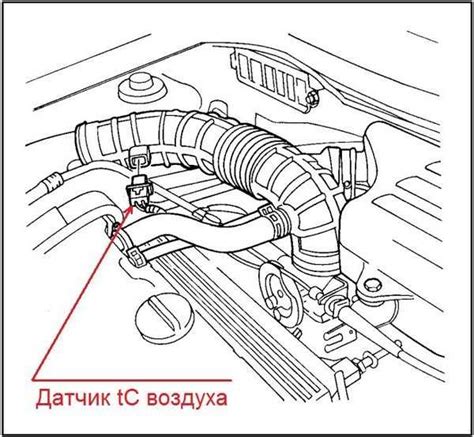 Датчик tC воздуха