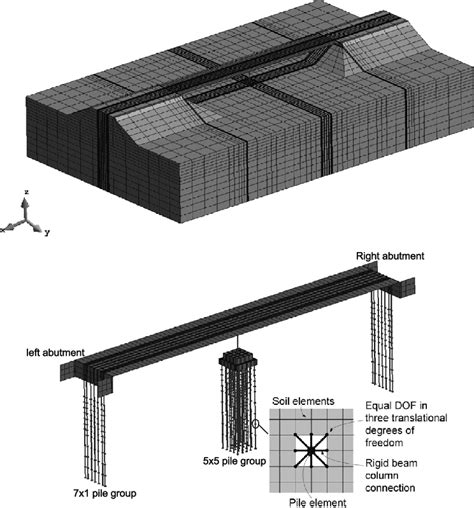 z
x
y

Right abutment

left abutment

Soil elements

Equal DOF in three translational degrees of freedom

5x5 pile group

Rigid beam column connection

7x1 pile group

Pile element