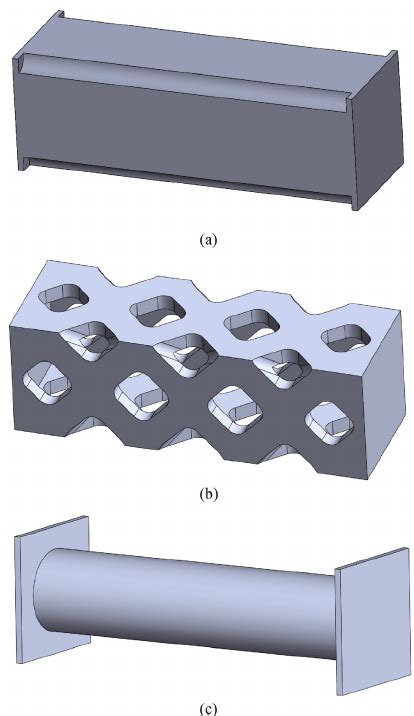 (a)

(b)

(c)