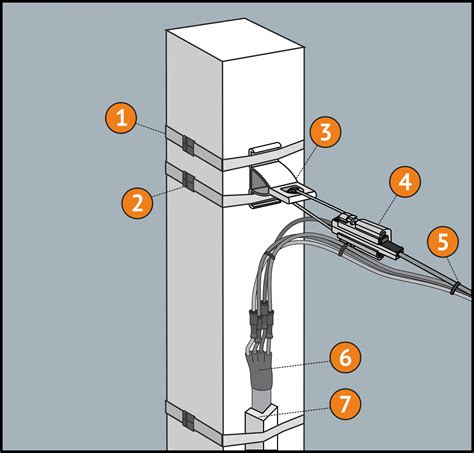 1
2
3
4
5
6
7