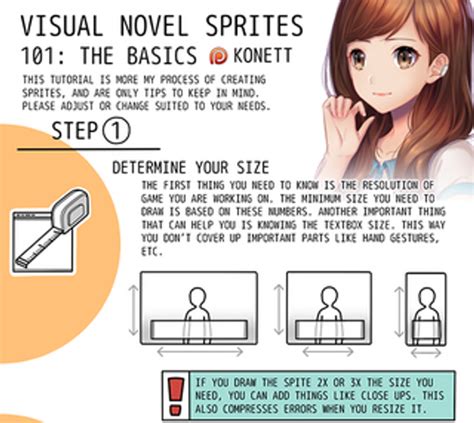 VISUAL NOVEL SPRITES
101: THE BASICS KONETT

THIS TUTORIAL IS MORE MY PROCESS OF CREATING SPRITES, AND ARE ONLY TIPS TO KEEP IN MIND. PLEASE ADJUST OR CHANGE SUITED TO YOUR NEEDS.

STEP ①

DETERMINE YOUR SIZE

THE FIRST THING YOU NEED TO KNOW IS THE RESOLUTION OF GAME YOU ARE WORKING ON. THE MINIMUM SIZE YOU NEED TO DRAW IS BASED ON THESE NUMBERS. ANOTHER IMPORTANT THING THAT CAN HELP YOU IS KNOWING THE TEXTBOX SIZE. THIS WAY YOU DON'T COVER UP IMPORTANT PARTS LIKE HAND GESTURES, ETC.

!

IF YOU DRAW THE SPITE 2X OR 3X THE SIZE YOU NEED, YOU CAN ADD THINGS LIKE CLOSE UPS. THIS ALSO COMPRESSES ERRORS WHEN YOU RESIZE IT.