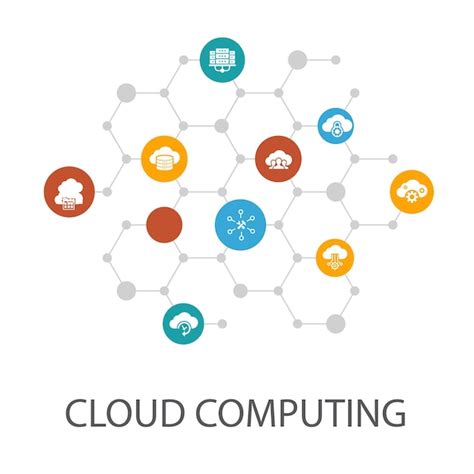 CLOUD COMPUTING