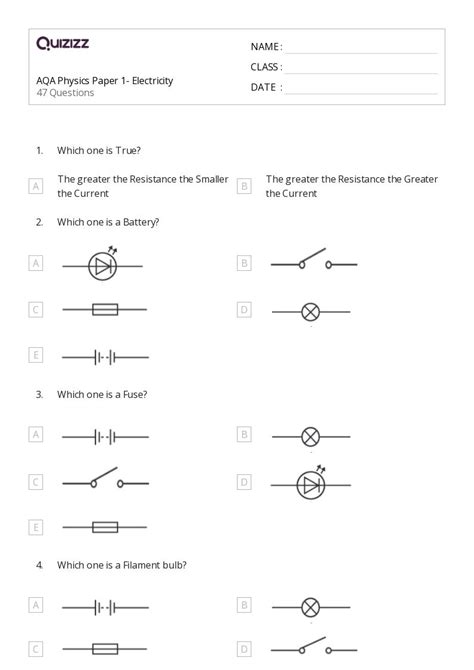 Quizizz

AQA Physics Paper 1- Electricity
47 Questions

NAME :
CLASS :
DATE :

1. Which one is True?

A The greater the Resistance the Smaller the Current

B The greater the Resistance the Greater the Current

2. Which one is a Battery?

A

B

C

D

E

3. Which one is a Fuse?

A

B

C

D

E

4. Which one is a Filament bulb?

A

B

C

D