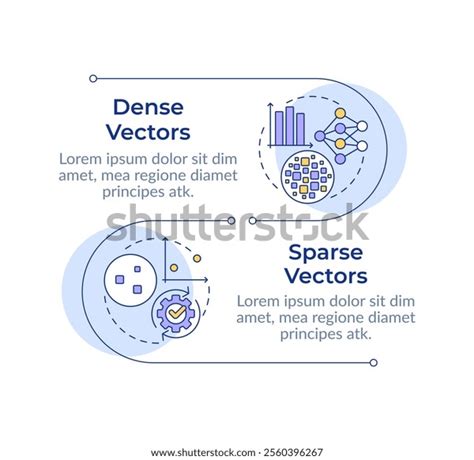 Dense Vectors

Lorem ipsum dolor sit dim amet, mea regione diamet principes atk.

shutterstock

Sparse Vectors

Lorem ipsum dolor sit dim amet, mea regione diamet principes atk.

www.shutterstock.com · 2560396267