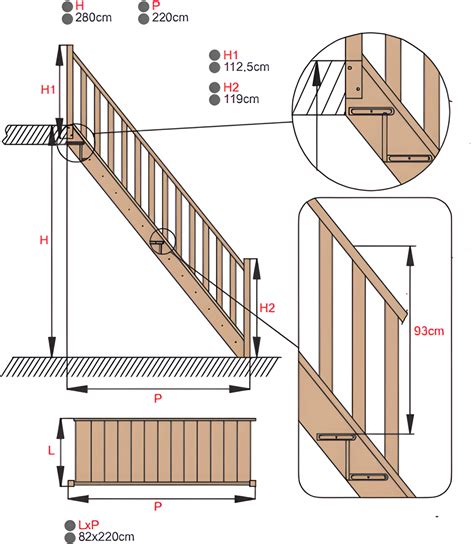 H
280cm
P
220cm
H1
112,5cm
H2
119cm
H1
H
H2
P
93cm
L
P
LxP
82x220cm