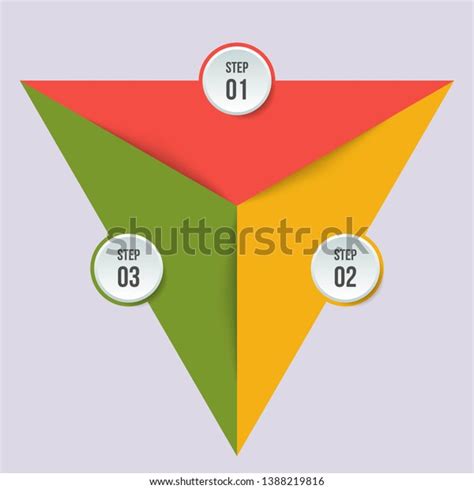 STEP
01

shutterstock

STEP
03

STEP
02

www.shutterstock.com · 1388219816