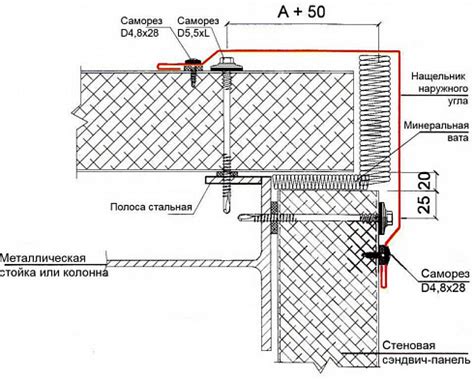 A + 50

Саморез
D4,8x28

Саморез
D5,5xL

Нащельник
наружного
угла

Минеральная
вата

20

25

Полоса стальная

Металлическая
стойка или колонна

Саморез
D4,8x28

Стеновая
сэндвич-панель