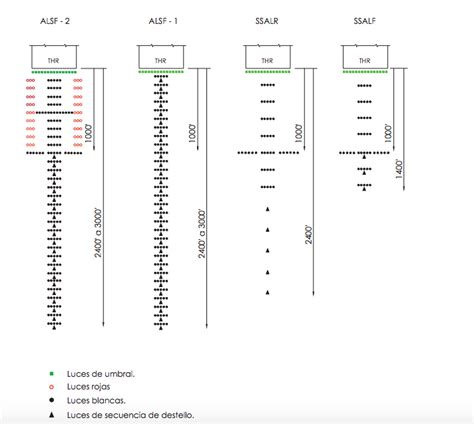 ALSF - 2

THR

1000'

2400' a 3000'

ALSF - 1

THR

1000'

2400' a 3000'

SSALR

THR

1000'

2400'

SSALF

THR

1000'

1400'

Luces de umbral.
Luces rojas
Luces blancas.
Luces de secuencia de destello.