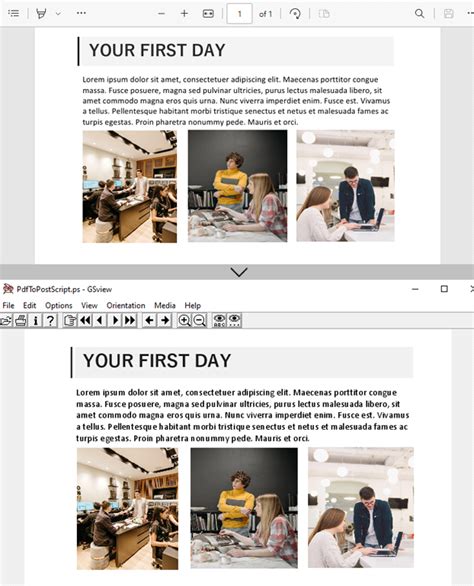 1 of 1

YOUR FIRST DAY

Lorem ipsum dolor sit amet, consectetuer adipiscing elit. Maecenas porttitor congue massa. Fusce posuere, magna sed pulvinar ultricies, purus lectus malesuada libero, sit amet commodo magna eros quis urna. Nunc viverra imperdiet enim. Fusce est. Vivamus a tellus. Pellentesque habitant morbi tristique senectus et netus et malesuada fames ac turpis egestas. Proin pharetra nonummy pede. Mauris et orci.

PdfToPostScript.ps - GSview

File Edit Options View Orientation Media Help

YOUR FIRST DAY

Lorem ipsum dolor sit amet, consectetuer adipiscing elit. Maecenas porttitor congue massa. Fusce posuere, magna sed pulvinar ultricies, purus lectus malesuada libero, sit amet commodo magna eros quis urna. Nunc viverra imperdiet enim. Fusce est. Vivamus a tellus. Pellentesque habitant morbi tristique senectus et netus et malesuada fames ac turpis egestas. Proin pharetra nonummy pede. Mauris et orci.