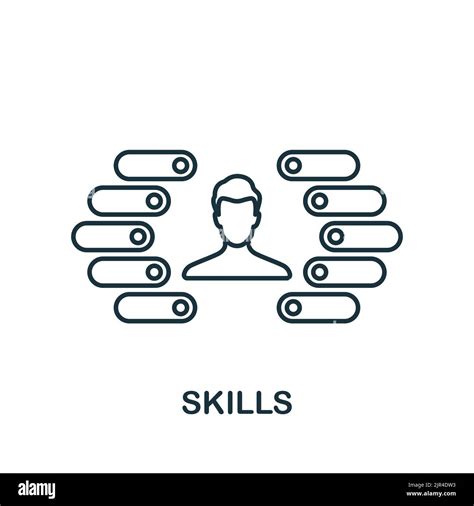 SKILLS

alamy

Image ID: 2JR4DW3
www.alamy.com