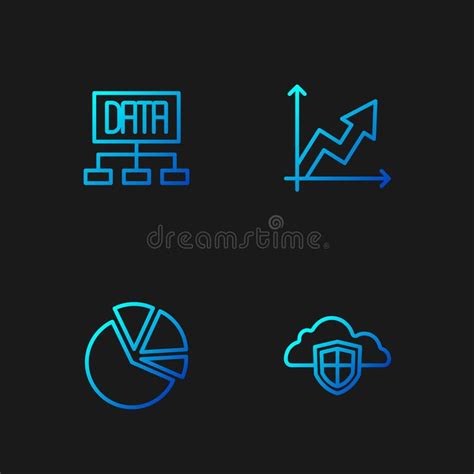 DATA

dreamstime