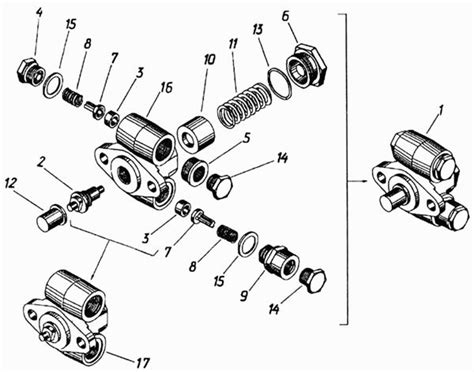 4
15
8
7
3
16
10
11
13
6
1
5
14
2
12
3
7
7
8
15
9
14
17