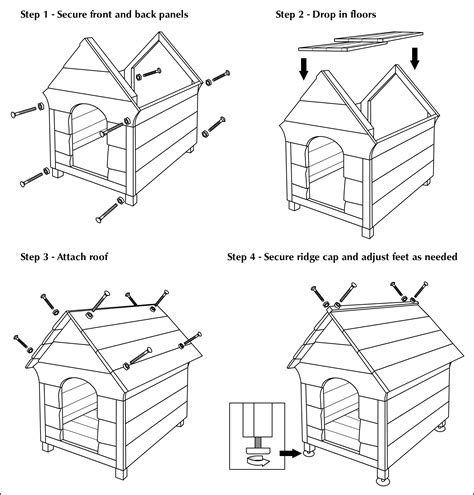 Step 1 - Secure front and back panels

Step 2 - Drop in floors

Step 3 - Attach roof

Step 4 - Secure ridge cap and adjust feet as needed