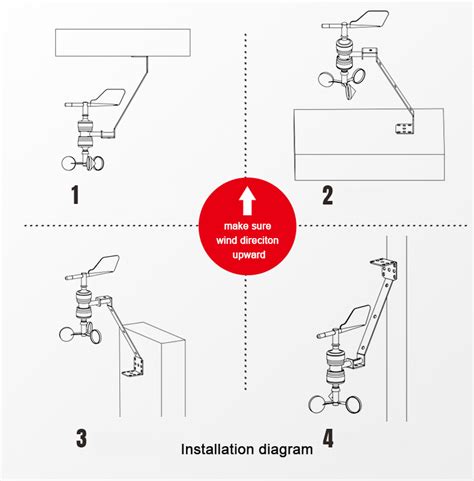 1

2

make sure wind direciton upward

3

4

Installation diagram