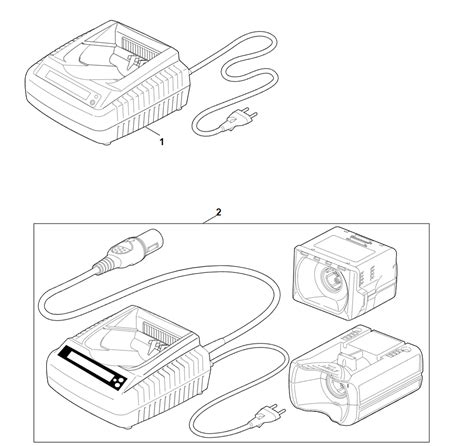 1

2