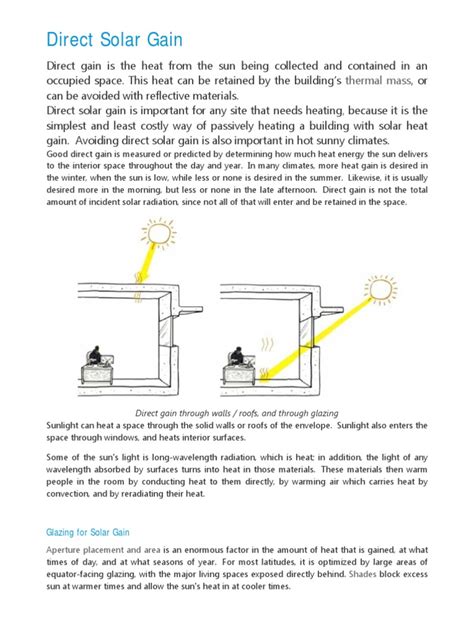 Direct Solar Gain

Direct gain is the heat from the sun being collected and contained in an occupied space. This heat can be retained by the building's thermal mass, or can be avoided with reflective materials.
Direct solar gain is important for any site that needs heating, because it is the simplest and least costly way of passively heating a building with solar heat gain. Avoiding direct solar gain is also important in hot sunny climates.
Good direct gain is measured or predicted by determining how much heat energy the sun delivers to the interior space throughout the day and year. In many climates, more heat gain is desired in the winter, when the sun is low, while less or none is desired in the summer. Likewise, it is usually desired more in the morning, but less or none in the late afternoon. Direct gain is not the total amount of incident solar radiation, since not all of that will enter and be retained in the space.

Direct gain through walls / roofs, and through glazing
Sunlight can heat a space through the solid walls or roofs of the envelope. Sunlight also enters the space through windows, and heats interior surfaces.

Some of the sun's light is long-wavelength radiation, which is heat; in addition, the light of any wavelength absorbed by surfaces turns into heat in those materials. These materials then warm people in the room by conducting heat to them directly, by warming air which carries heat by convection, and by reradiating their heat.

Glazing for Solar Gain

Aperture placement and area is an enormous factor in the amount of heat that is gained, at what times of day, and at what seasons of year. For most latitudes, it is optimized by large areas of equator-facing glazing, with the major living spaces exposed directly behind. Shades block excess sun at warmer times and allow the sun's heat in at cooler times.