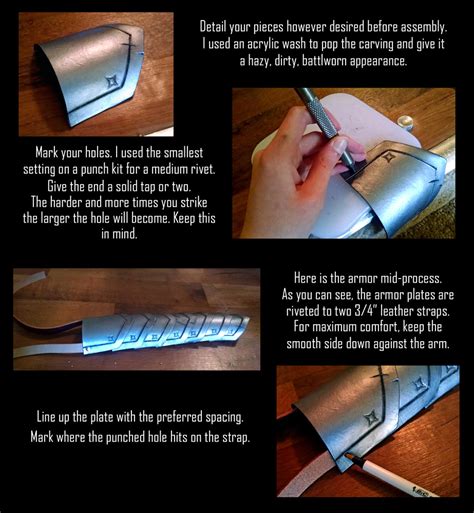 Detail your pieces however desired before assembly. I used an acrylic wash to pop the carving and give it a hazy, dirty, battlworn appearance.

Mark your holes. I used the smallest setting on a punch kit for a medium rivet. Give the end a solid tap or two. The harder and more times you strike the larger the hole will become. Keep this in mind.

Here is the armor mid-process. As you can see, the armor plates are riveted to two 3/4" leather straps. For maximum comfort, keep the smooth side down against the arm.

Line up the plate with the preferred spacing. Mark where the punched hole hits on the strap.

BIC