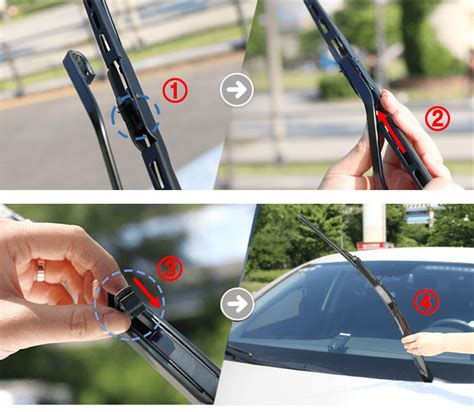 ①
②
③
④